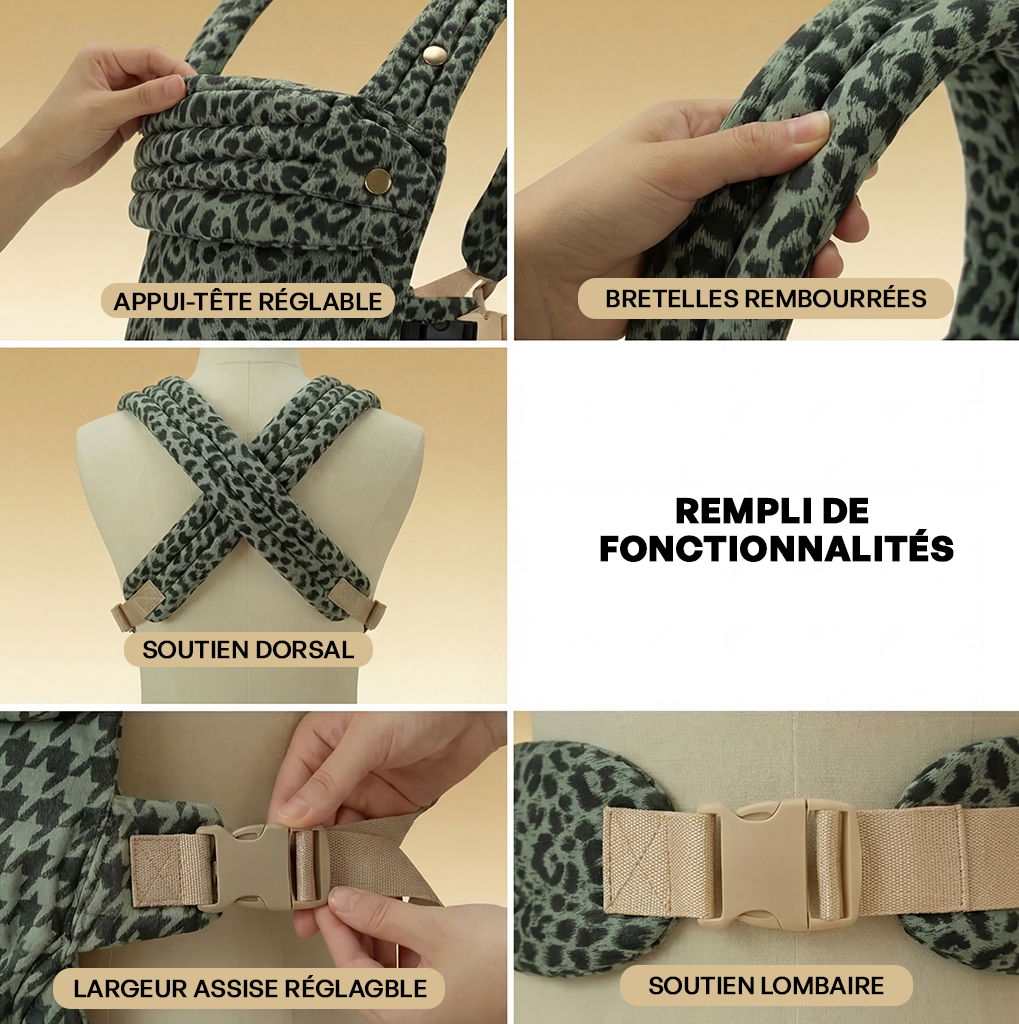 APPUI-TÊTE RÉGLABLE

BRETELLES REMBOURRÉES

SOUTIEN DORSAL

REMPLI DE FONCTIONNALITÉS

LARGEUR ASSISE RÉGLAGBLE

SOUTIEN LOMBAIRE